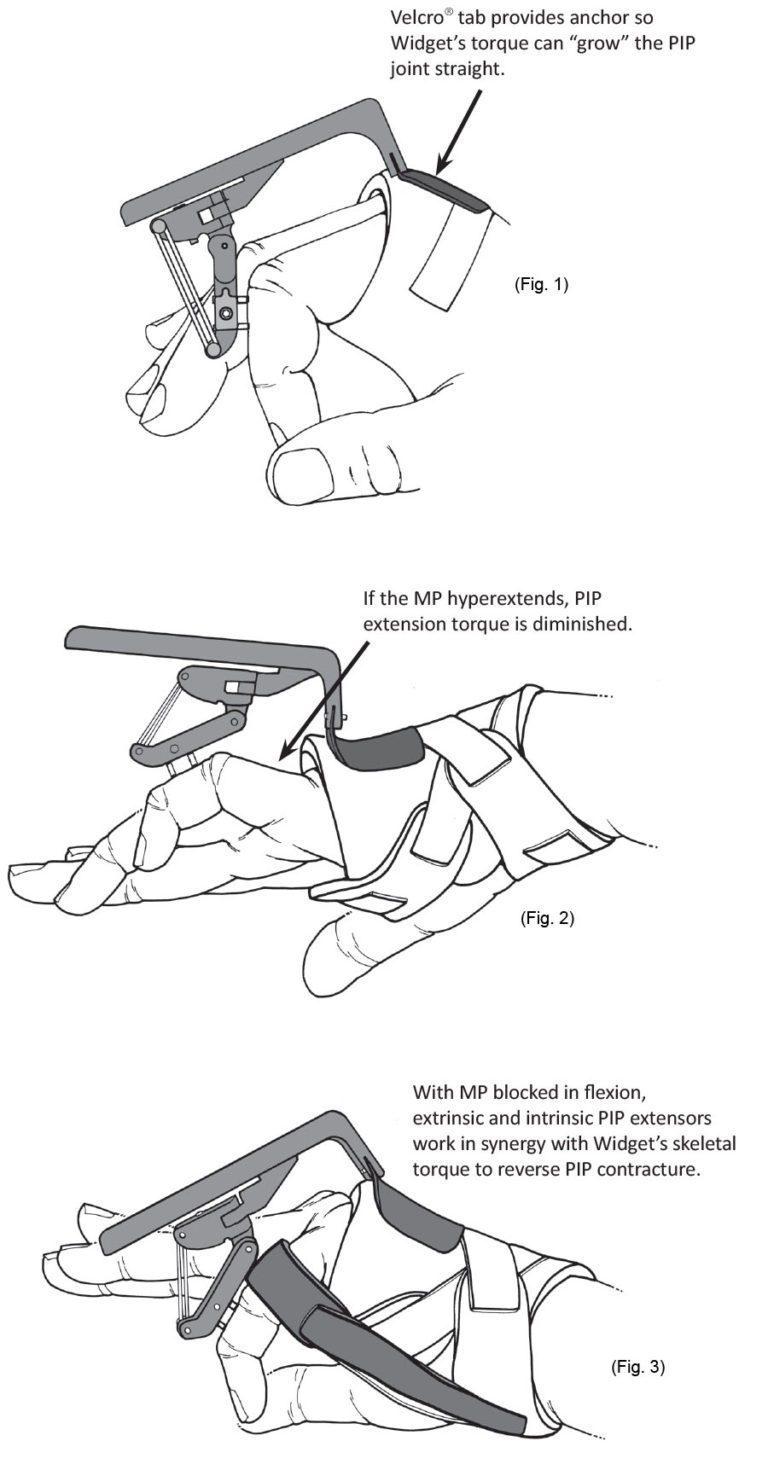 Velcro® tab provides anchor so Widget's torque can "grow" the PIP joint straight.

(Fig. 1)

If the MP hyperextends, PIP extension torque is diminished.

(Fig. 2)

With MP blocked in flexion, extrinsic and intrinsic PIP extensors work in synergy with Widget's skeletal torque to reverse PIP contracture.

(Fig. 3)