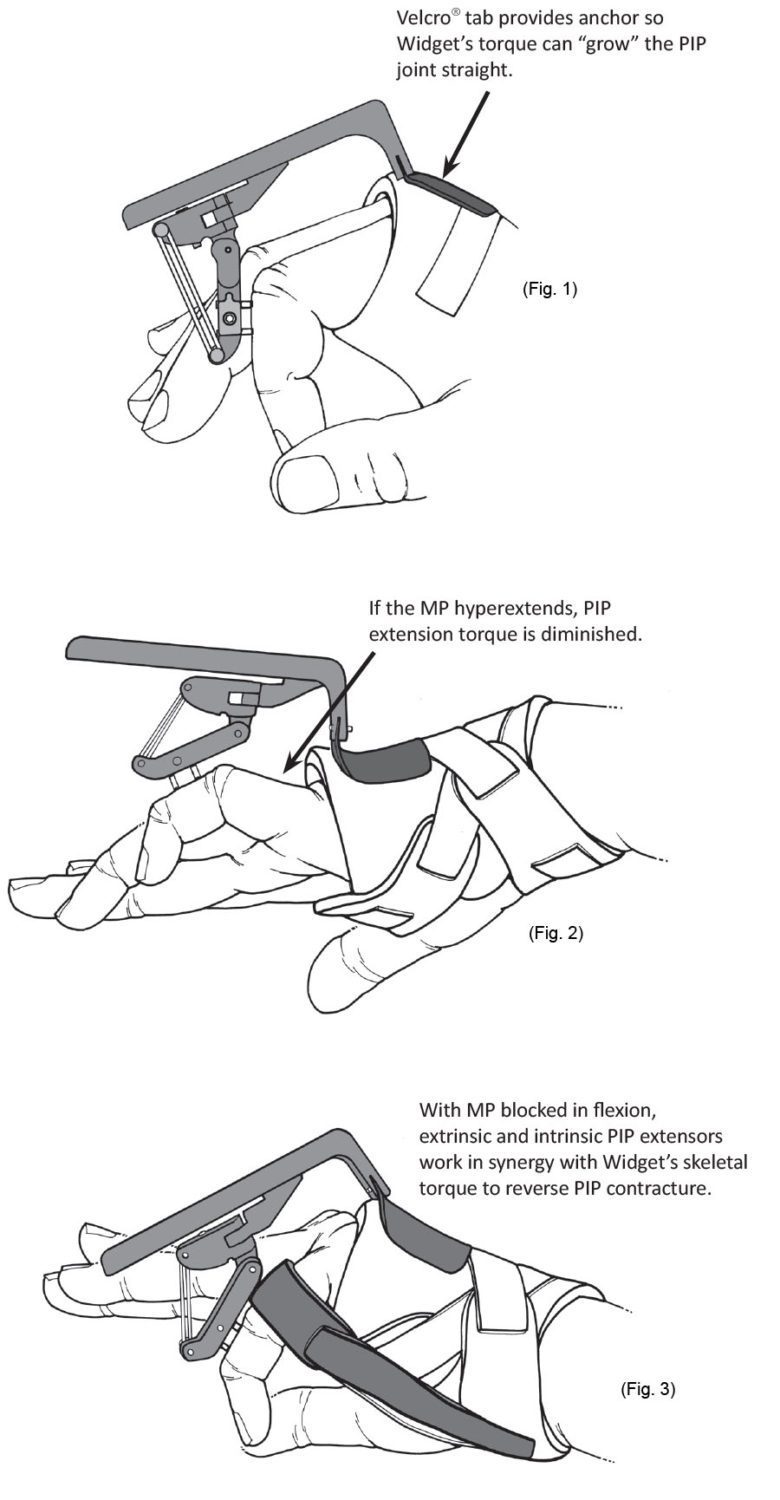 Velcro® tab provides anchor so Widget's torque can "grow" the PIP joint straight.

(Fig. 1)

If the MP hyperextends, PIP extension torque is diminished.

(Fig. 2)

With MP blocked in flexion, extrinsic and intrinsic PIP extensors work in synergy with Widget's skeletal torque to reverse PIP contracture.

(Fig. 3)